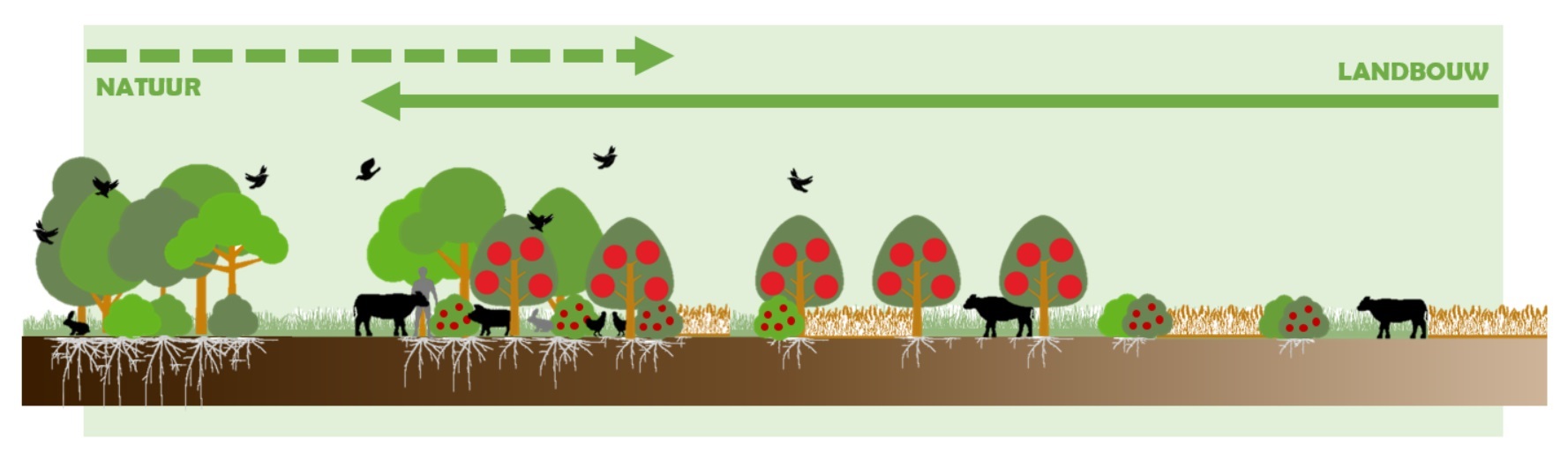 NATUUR

LANDBOUW